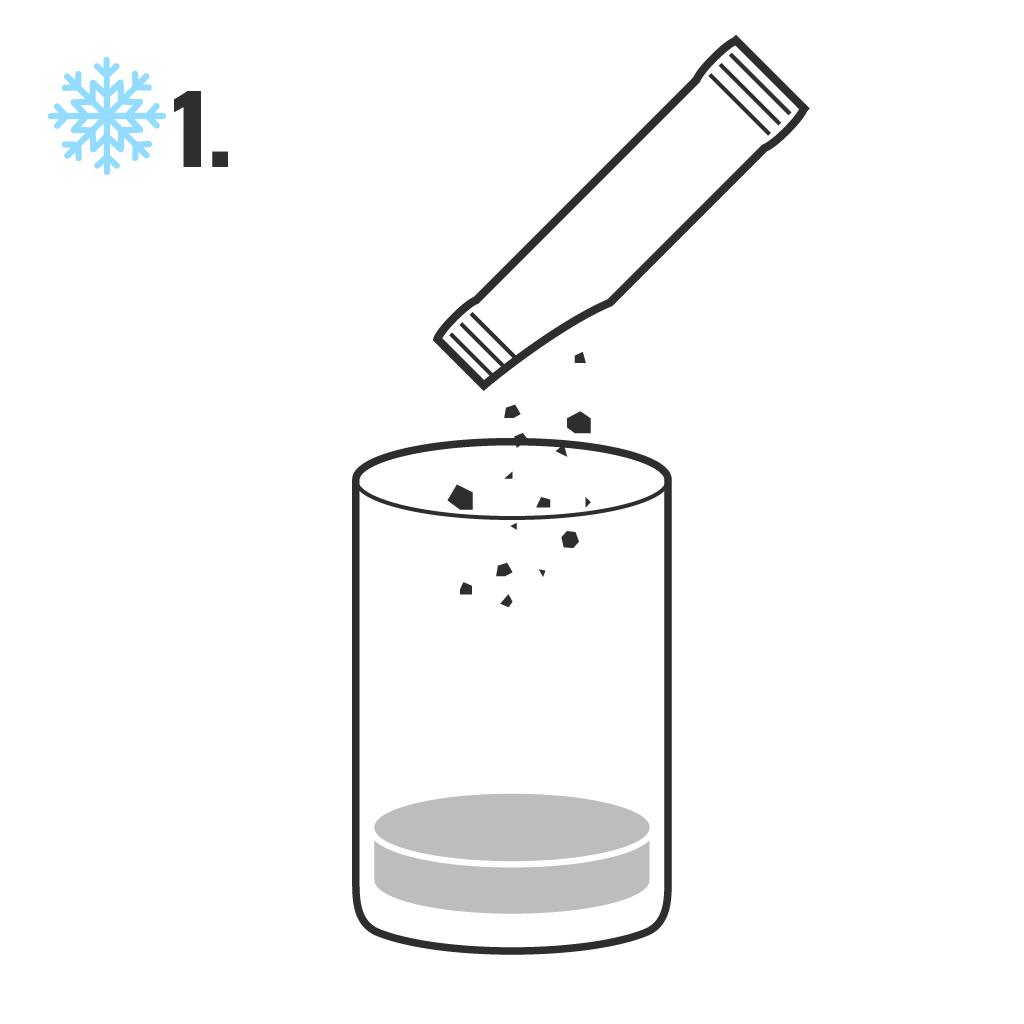 1.